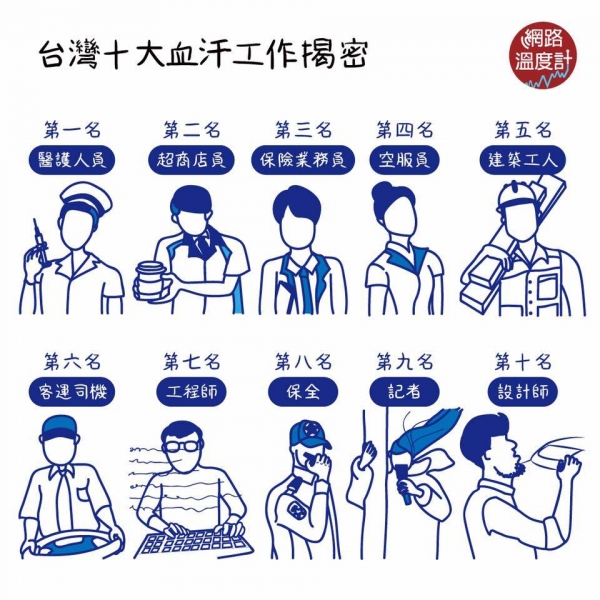 台灣十大血汗工作揭密

網路溫度計

第一名
醫護人員

第二名
超商店員

第三名
保險業務員

第四名
空服員

第五名
建築工人

第六名
客運司機

第七名
工程師

第八名
保全

第九名
記者

第十名
設計師