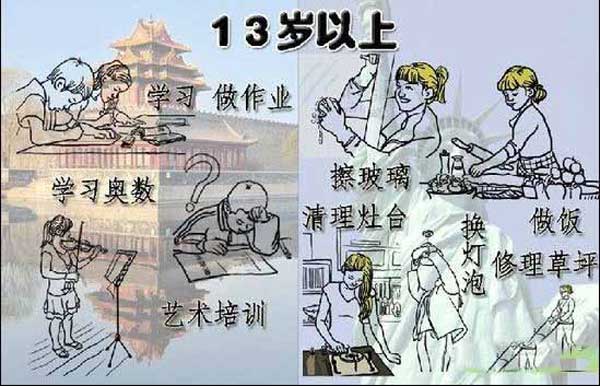 13岁以上

学习 做作业

学习奥数

艺术培训

擦玻璃

清理灶台

换灯泡

做饭

修理草坪